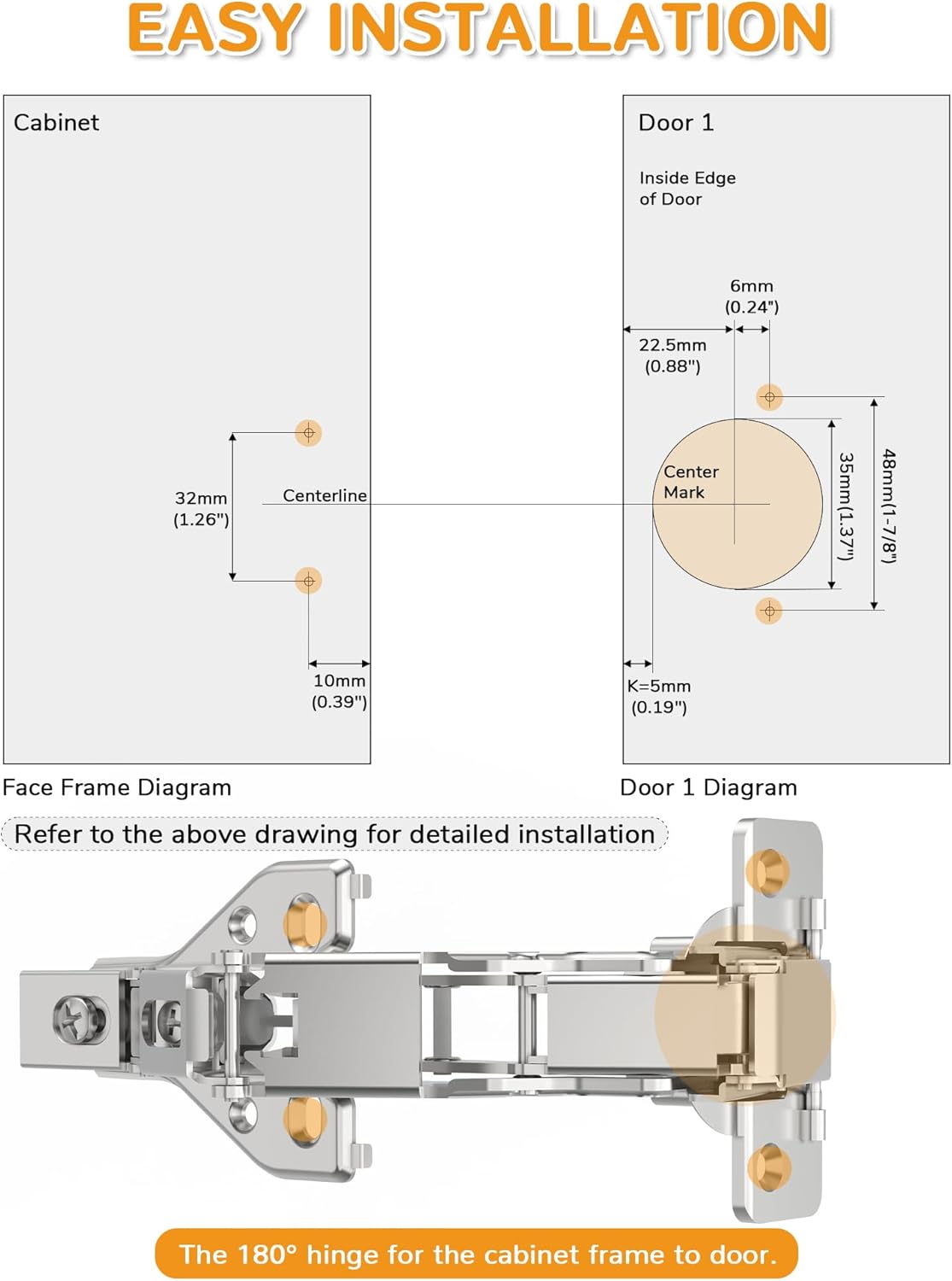 EASY INSTALLATION

Cabinet

32mm
(1.26")

Centerline

10mm
(0.39")

Face Frame Diagram

Door 1

Inside Edge
of Door

6mm
(0.24")

22.5mm
(0.88")

Center
Mark

35mm(1.37")

48mm(1-7/8")

K=5mm
(0.19")

Door 1 Diagram

Refer to the above drawing for detailed installation

The 180° hinge for the cabinet frame to door.