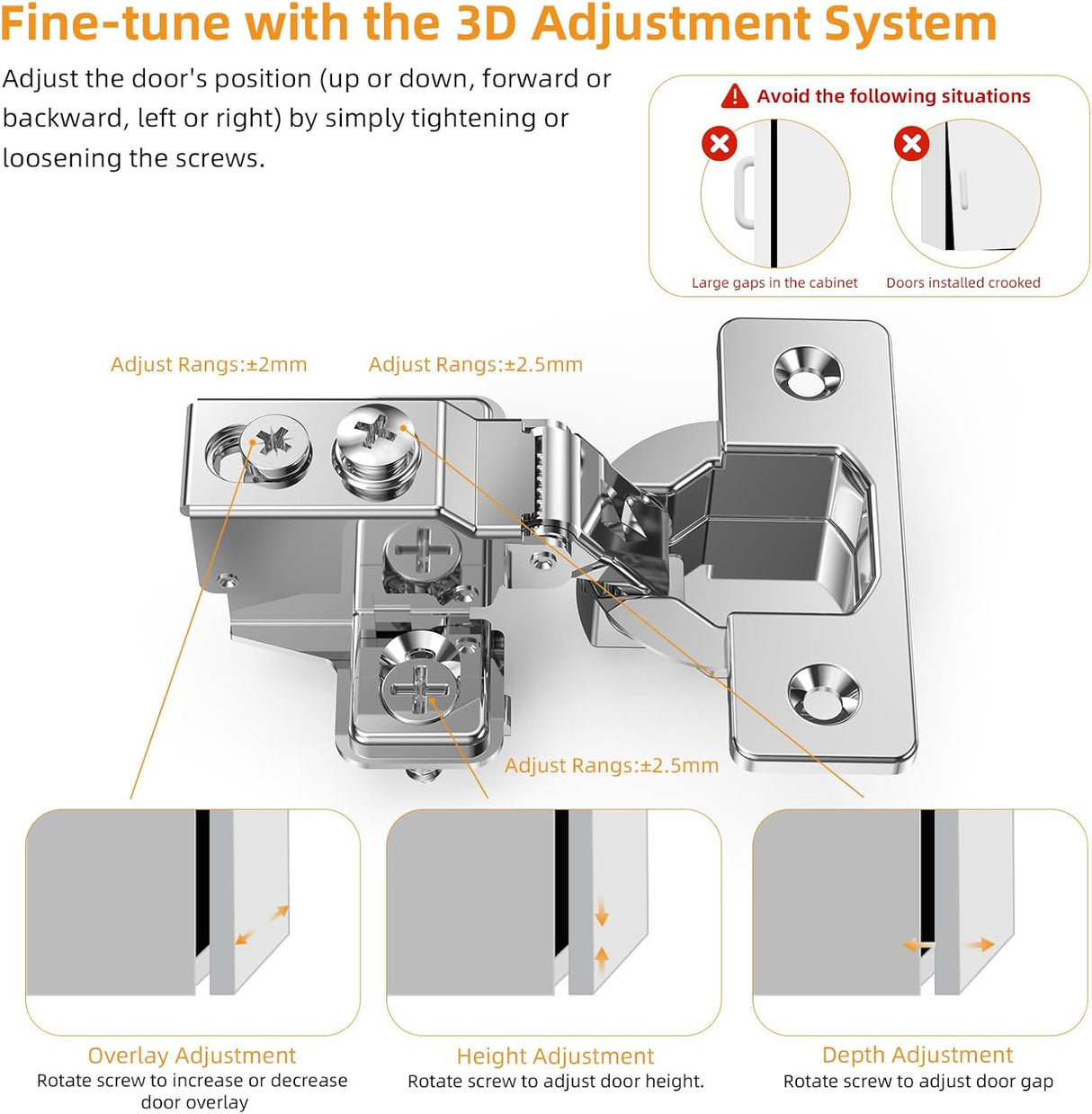 Fine-tune with the 3D Adjustment System

Adjust the door's position (up or down, forward or backward, left or right) by simply tightening or loosening the screws.

Avoid the following situations

Large gaps in the cabinet

Doors installed crooked

Adjust Rangs:±2mm

Adjust Rangs:±2.5mm

Adjust Rangs:±2.5mm

Overlay Adjustment
Rotate screw to increase or decrease door overlay

Height Adjustment
Rotate screw to adjust door height.

Depth Adjustment
Rotate screw to adjust door gap