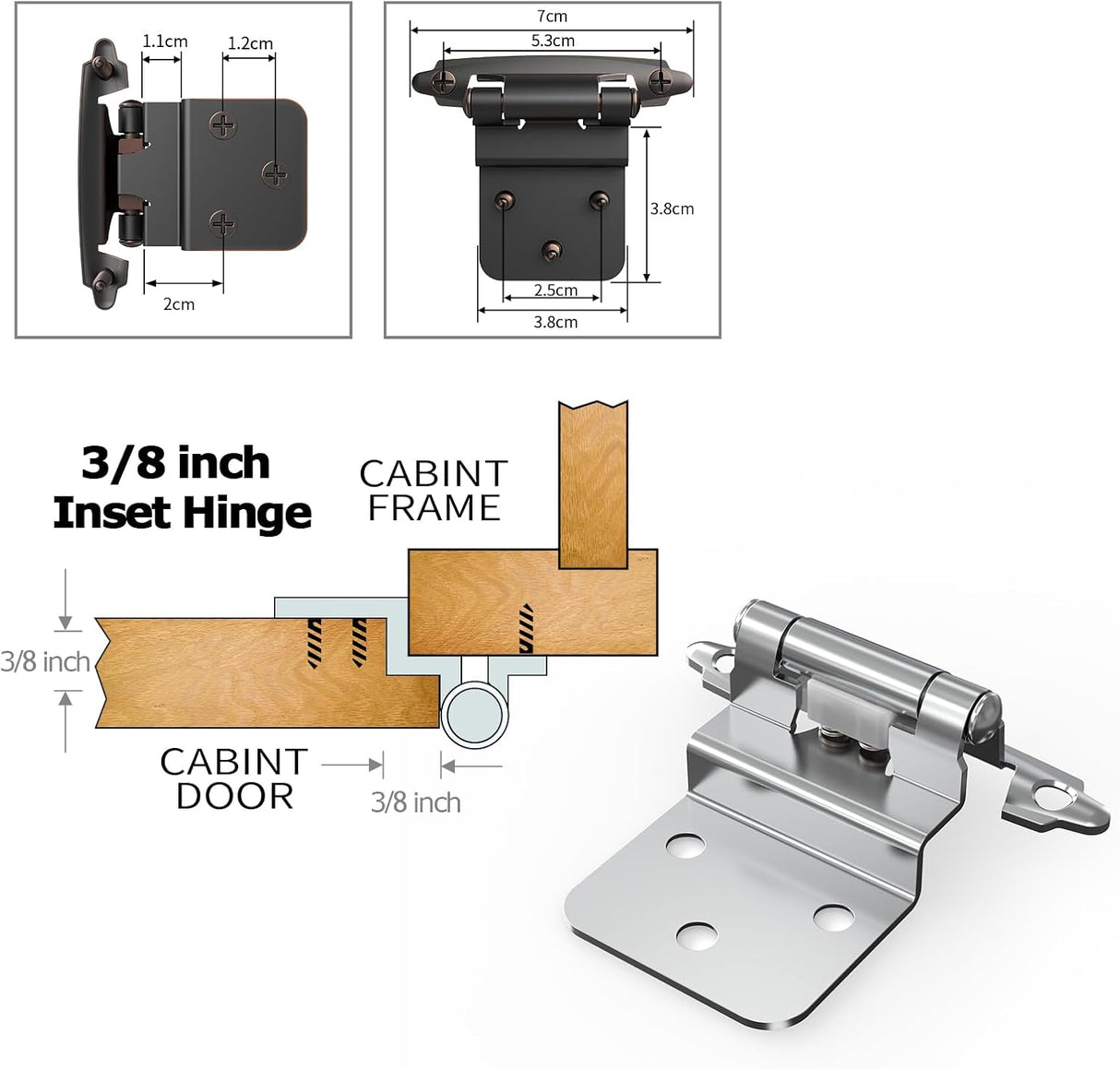 1.1cm
1.2cm
2cm

7cm
5.3cm
3.8cm
2.5cm
3.8cm

3/8 inch
Inset Hinge

CABINT
FRAME

3/8 inch

CABINT
DOOR

3/8 inch