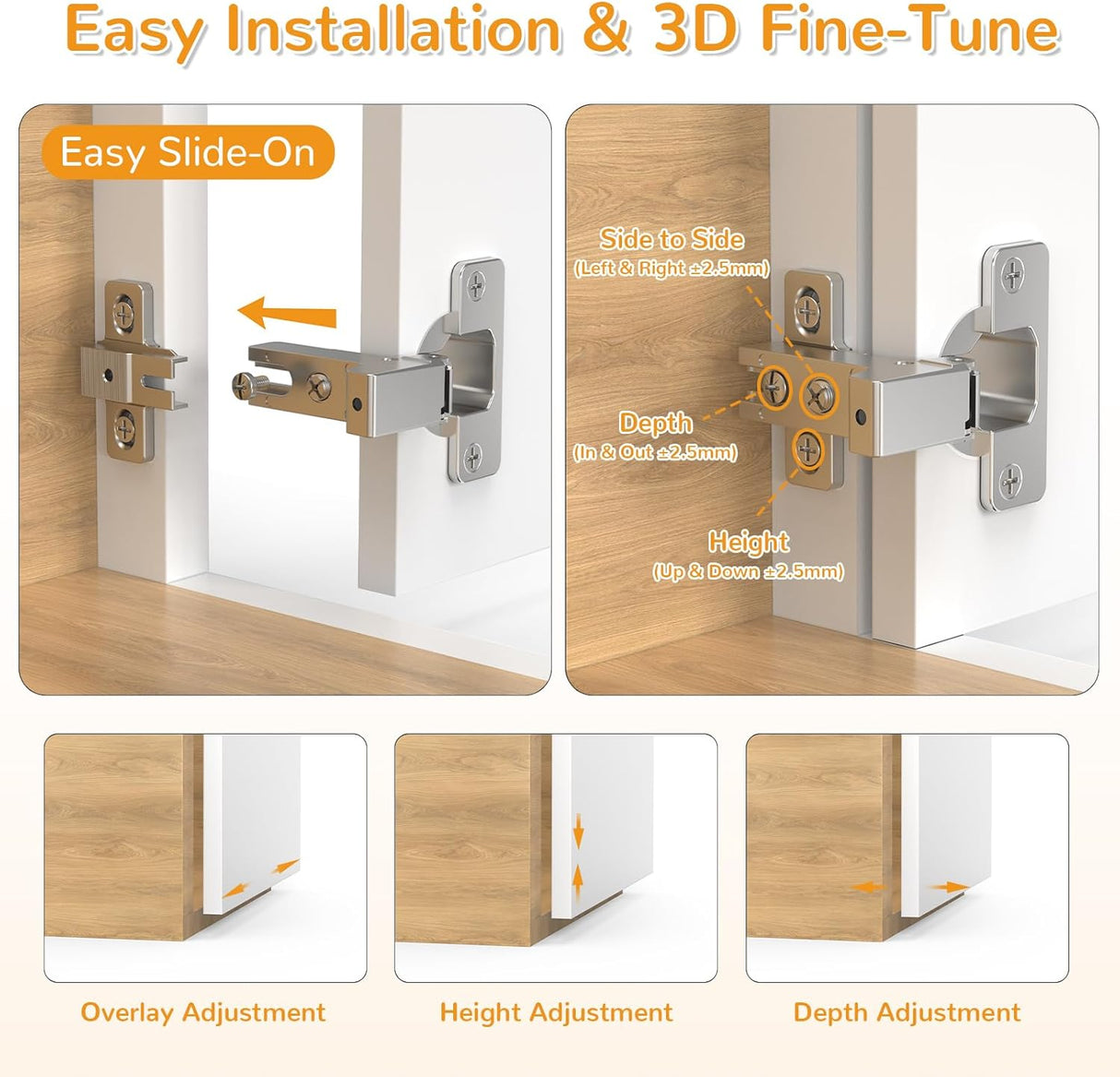 Easy Installation & 3D Fine-Tune

Easy Slide-On

Side to Side
(Left & Right ±2.5mm)

Depth
(In & Out ±2.5mm)

Height
(Up & Down ±2.5mm)

Overlay Adjustment

Height Adjustment

Depth Adjustment