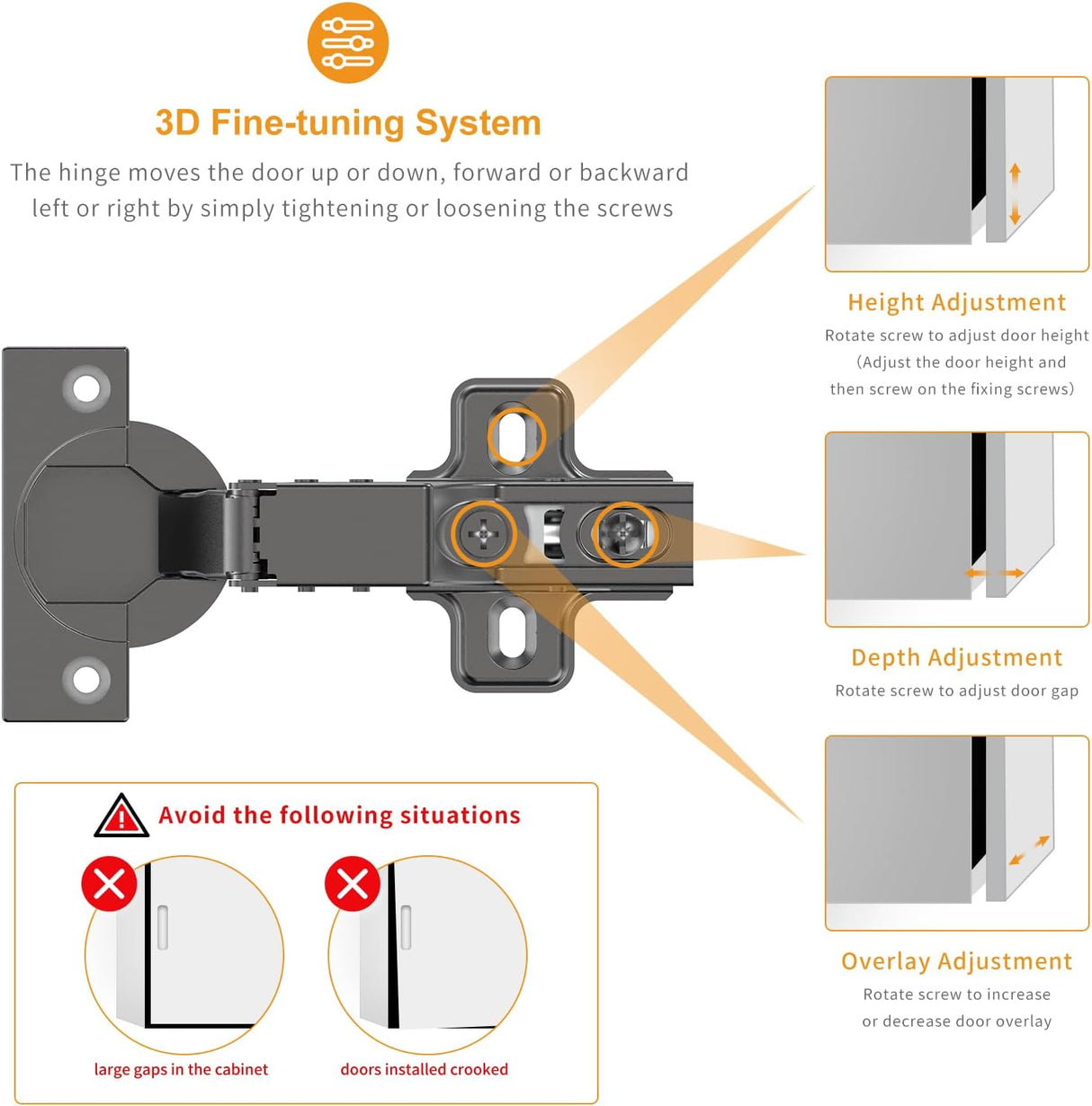 3D Fine-tuning System

The hinge moves the door up or down, forward or backward left or right by simply tightening or loosening the screws

Height Adjustment

Rotate screw to adjust door height (Adjust the door height and then screw on the fixing screws)

Depth Adjustment

Rotate screw to adjust door gap

Overlay Adjustment

Rotate screw to increase or decrease door overlay

Avoid the following situations

large gaps in the cabinet

doors installed crooked