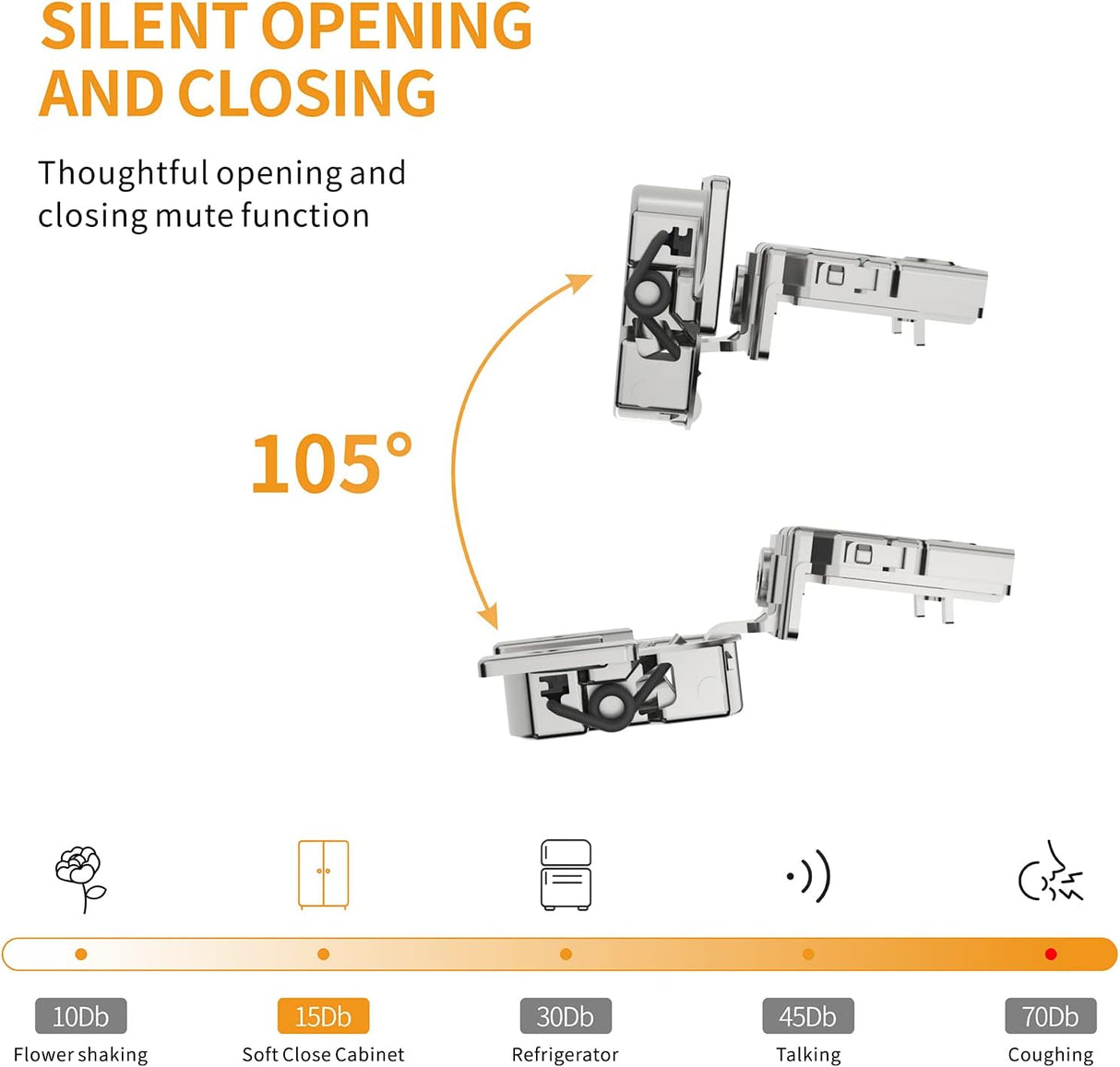 SILENT OPENING AND CLOSING

Thoughtful opening and closing mute function

105°

10Db
Flower shaking

15Db
Soft Close Cabinet

30Db
Refrigerator

45Db
Talking

70Db
Coughing