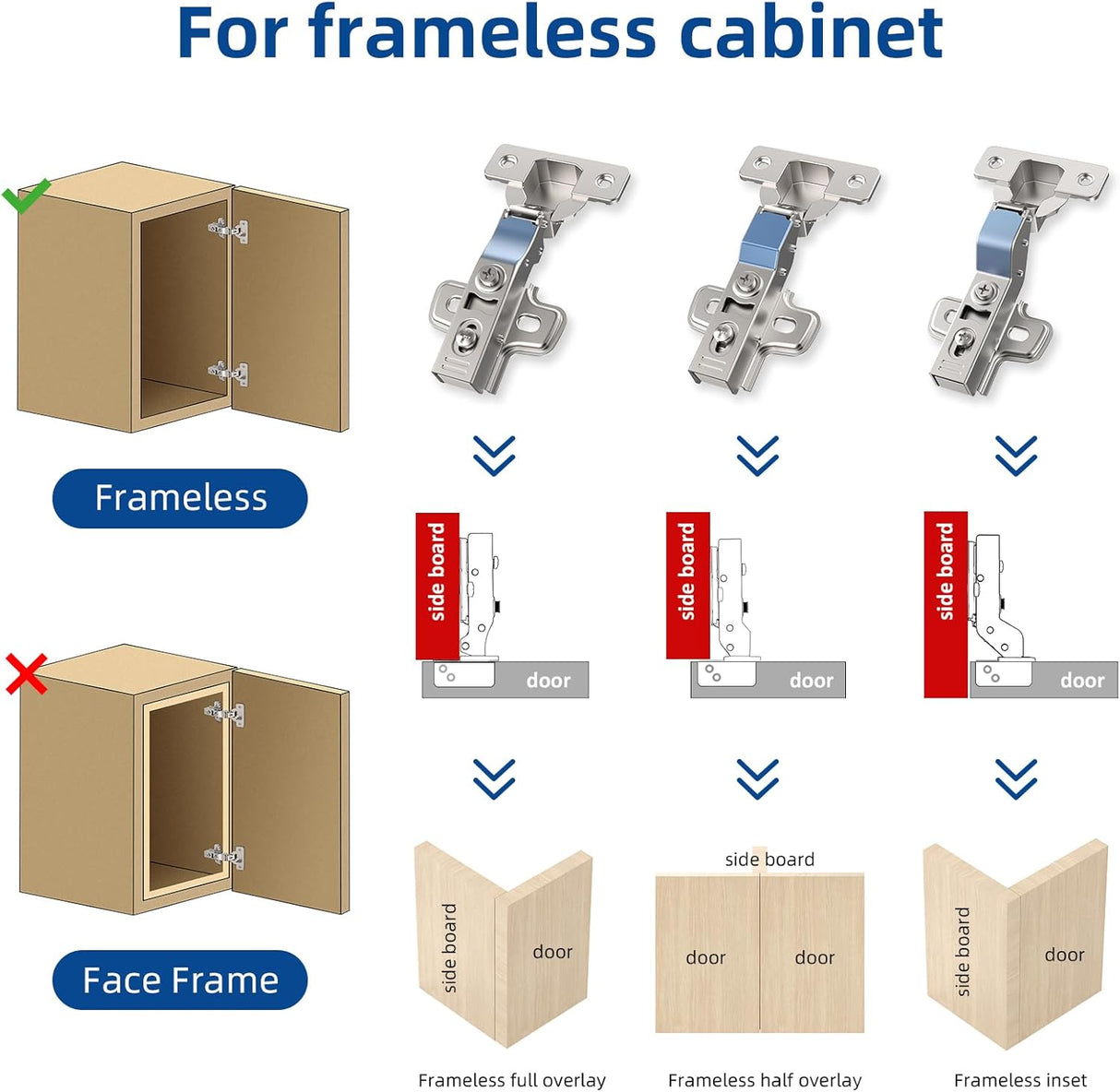 For frameless cabinet

Frameless

Face Frame

side board

door

side board

door

side board

door

side board

door

side board

door

door

side board

door

Frameless full overlay

Frameless half overlay

Frameless inset